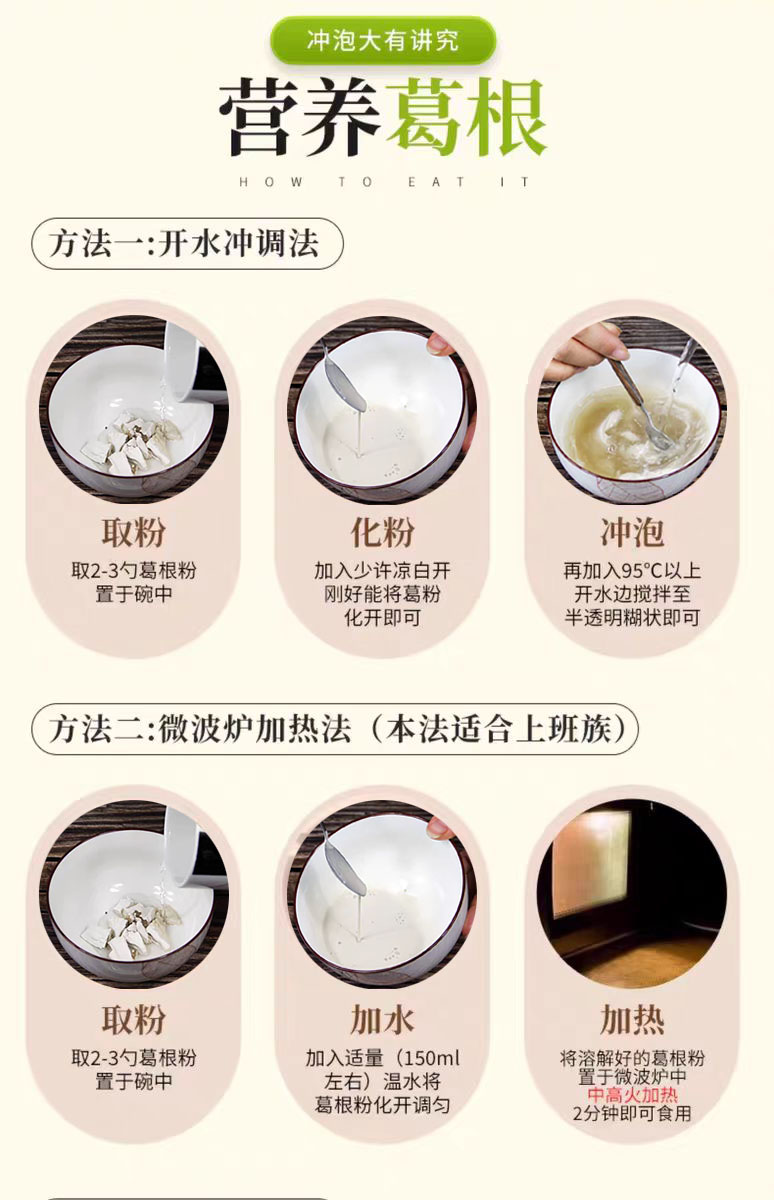 冲泡大有讲究

营养葛根

HOW TO EAT IT

方法一:开水冲调法

取粉
取2-3勺葛根粉置于碗中

化粉
加入少许凉白开刚好能将葛粉化开即可

冲泡
再加入95°C以上开水边搅拌至半透明糊状即可

方法二:微波炉加热法（本法适合上班族）

取粉
取2-3勺葛根粉置于碗中

加水
加入适量（150ml左右）温水将葛根粉化开调匀

加热
将溶解好的葛根粉置于微波炉中中高火加热2分钟即可食用